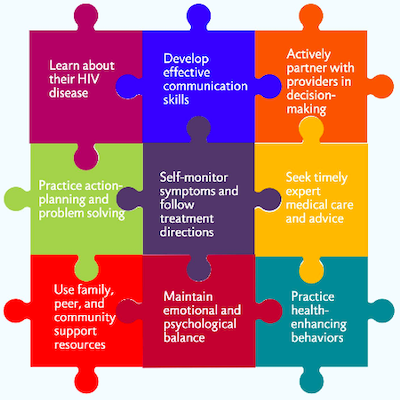 Learn about their HIV disease

Develop effective communication skills

Actively partner with providers in decision-making

Practice action-planning and problem solving

Self-monitor symptoms and follow treatment directions

Seek timely expert medical care and advice

Use family, peer, and community support resources

Maintain emotional and psychological balance

Practice health-enhancing behaviors